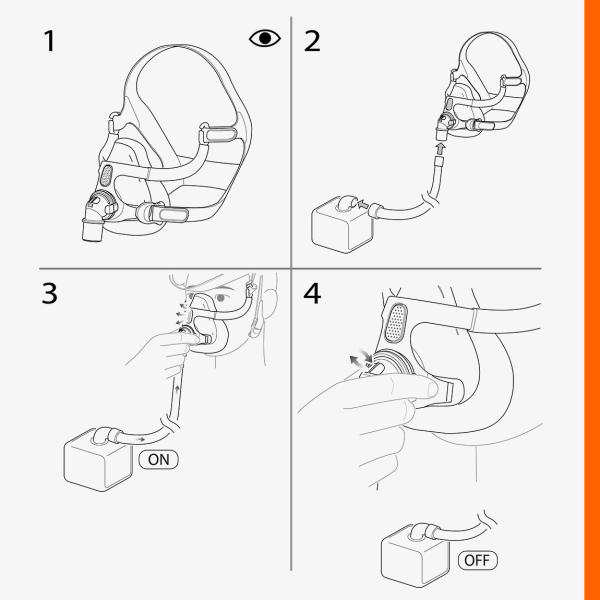 1

2

3

ON

4

OFF